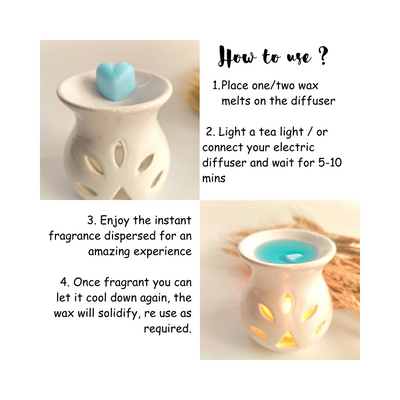 How to use ?

1.Place one/two wax melts on the diffuser

2. Light a tea light / or connect your electric diffuser and wait for 5-10 mins

3. Enjoy the instant fragrance dispersed for an amazing experience

4. Once fragrant you can let it cool down again, the wax will solidify, re use as required.